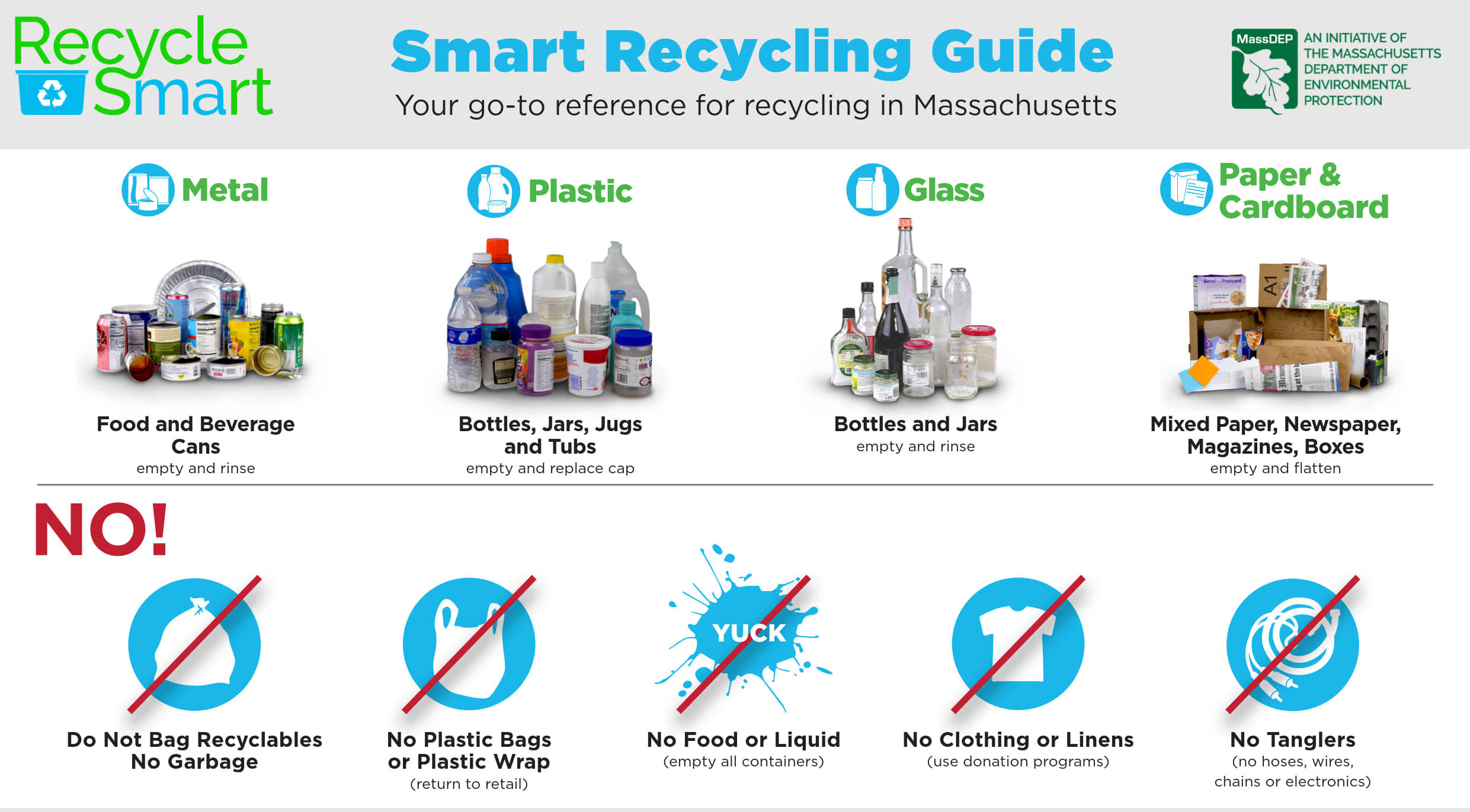 Recycle Smart

Smart Recycling Guide
Your go-to reference for recycling in Massachusetts

MassDEP AN INITIATIVE OF THE MASSACHUSETTS DEPARTMENT OF ENVIRONMENTAL PROTECTION

Metal
Food and Beverage Cans
empty and rinse

Plastic
Bottles, Jars, Jugs and Tubs
empty and replace cap

Glass
Bottles and Jars
empty and rinse

Paper & Cardboard
Mixed Paper, Newspaper, Magazines, Boxes
empty and flatten

NO!

Do Not Bag Recyclables
No Garbage

No Plastic Bags or Plastic Wrap
(return to retail)

YUCK
No Food or Liquid
(empty all containers)

No Clothing or Linens
(use donation programs)

No Tanglers
(no hoses, wires, chains or electronics)